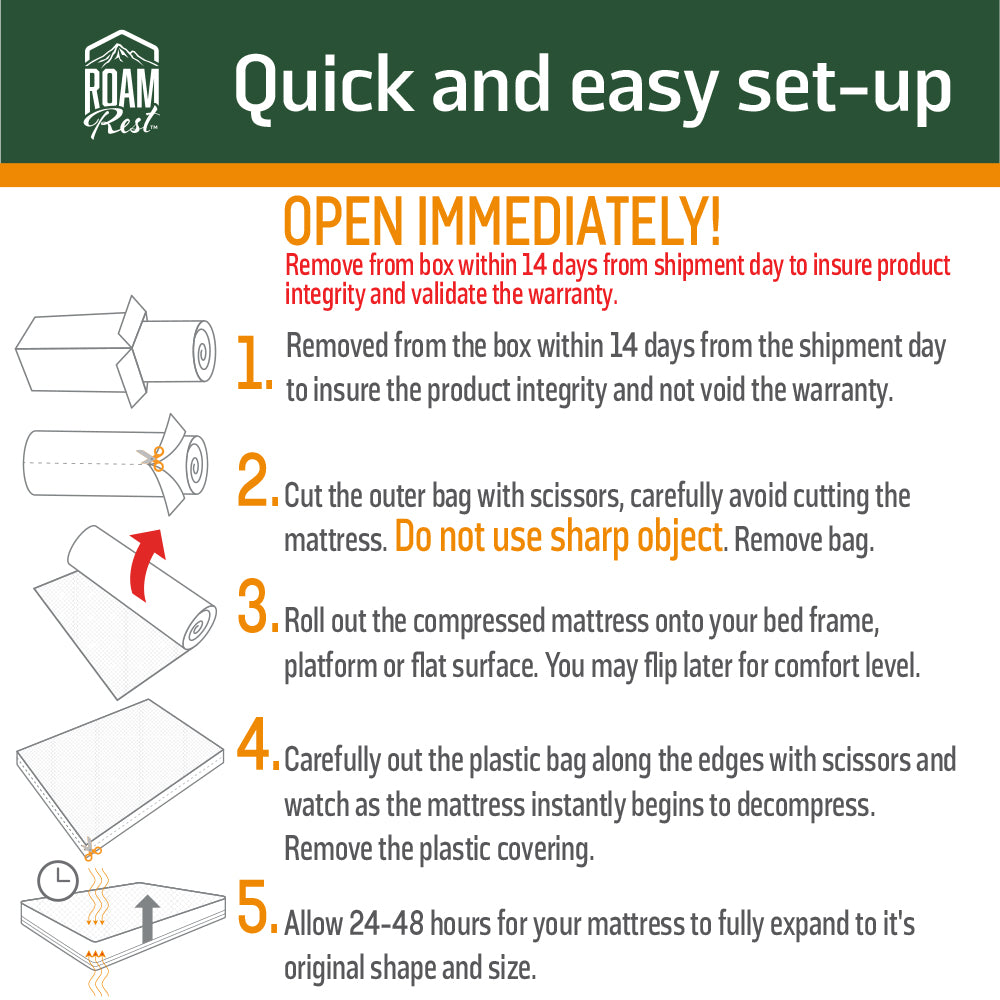 ROAM Rest™

Quick and easy set-up

OPEN IMMEDIATELY!
Remove from box within 14 days from shipment day to insure product integrity and validate the warranty.

1. Removed from the box within 14 days from the shipment day to insure the product integrity and not void the warranty.

2. Cut the outer bag with scissors, carefully avoid cutting the mattress. Do not use sharp object. Remove bag.

3. Roll out the compressed mattress onto your bed frame, platform or flat surface. You may flip later for comfort level.

4. Carefully out the plastic bag along the edges with scissors and watch as the mattress instantly begins to decompress. Remove the plastic covering.

5. Allow 24-48 hours for your mattress to fully expand to it's original shape and size.