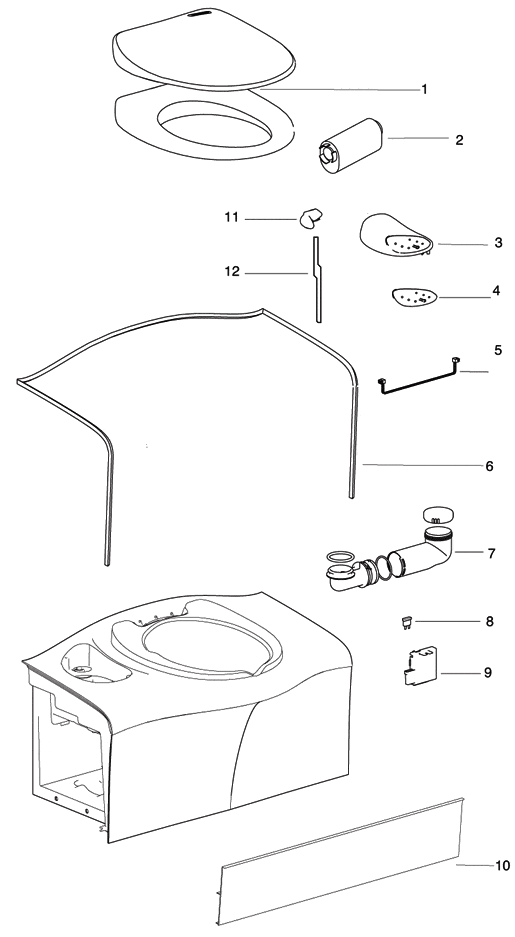 1
2
11
3
12
4
5
6
7
8
9
10