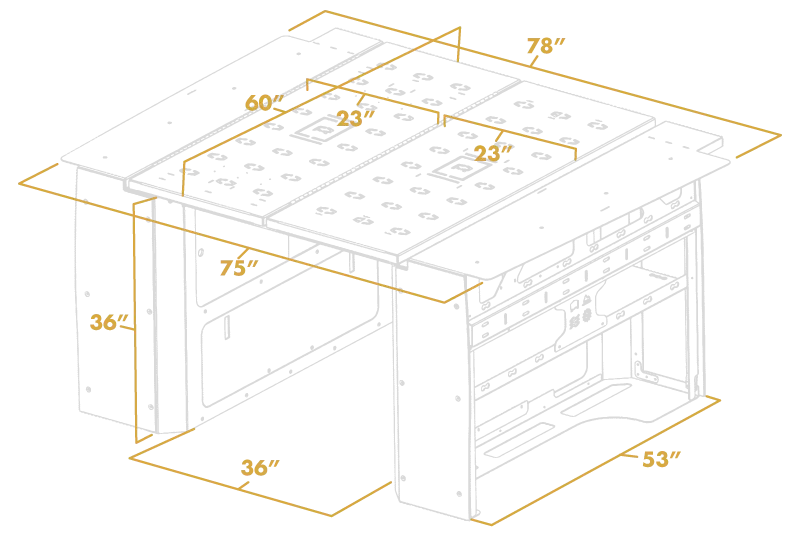 78″
60″
23″
23″
75″
36″
36″
53″